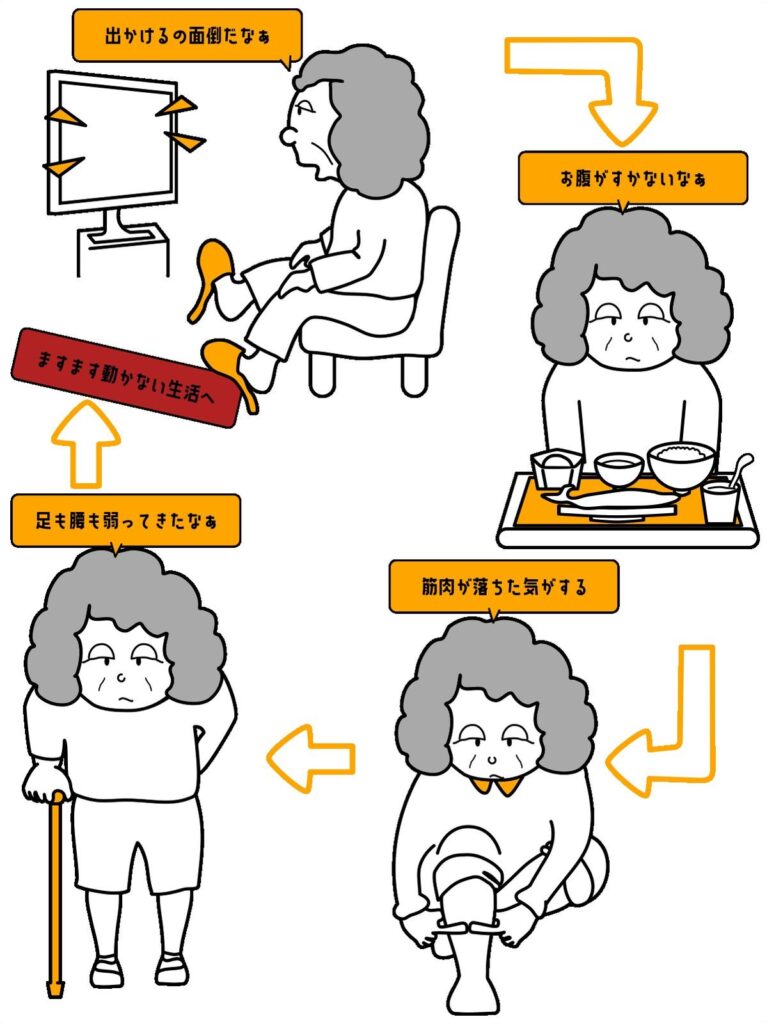 出かけるの面倒だなぁ

お腹がすかないなぁ

筋肉が落ちた気がする

足も腰も弱ってきたなぁ

ますます動かない生活へ